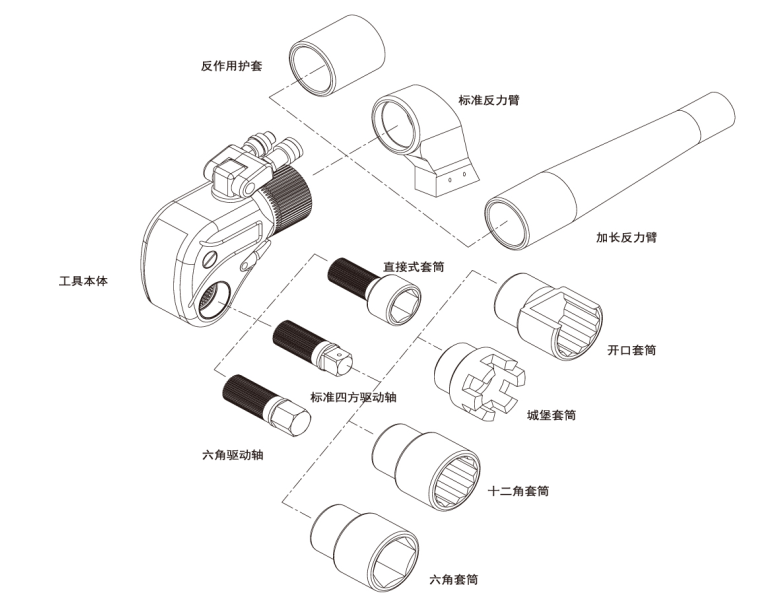 反作用护套

标准反力臂

加长反力臂

工具本体

直接式套筒

开口套筒

标准四方驱动轴

城堡套筒

六角驱动轴

十二角套筒

六角套筒