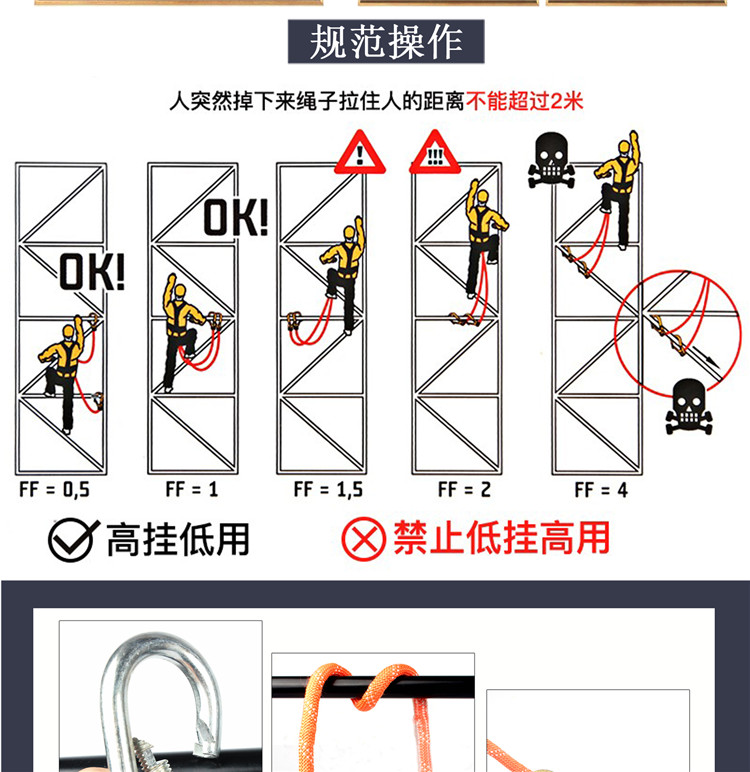 规范操作

人突然掉下来绳子拉住人的距离不能超过2米

OK!

OK!

!

!!!

FF = 0,5

FF = 1

FF = 1,5

FF = 2

FF = 4

高挂低用

禁止低挂高用