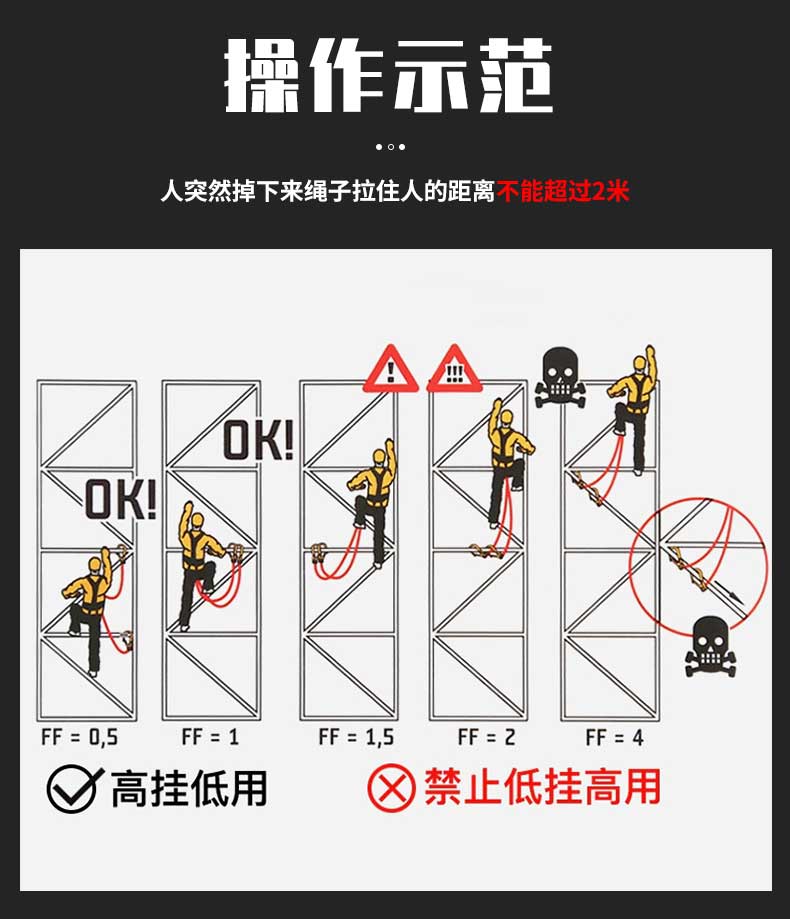 操作示范

人突然掉下来绳子拉住人的距离不能超过2米

OK!

OK!

!

!!!

FF = 0,5

FF = 1

FF = 1,5

FF = 2

FF = 4

高挂低用

禁止低挂高用